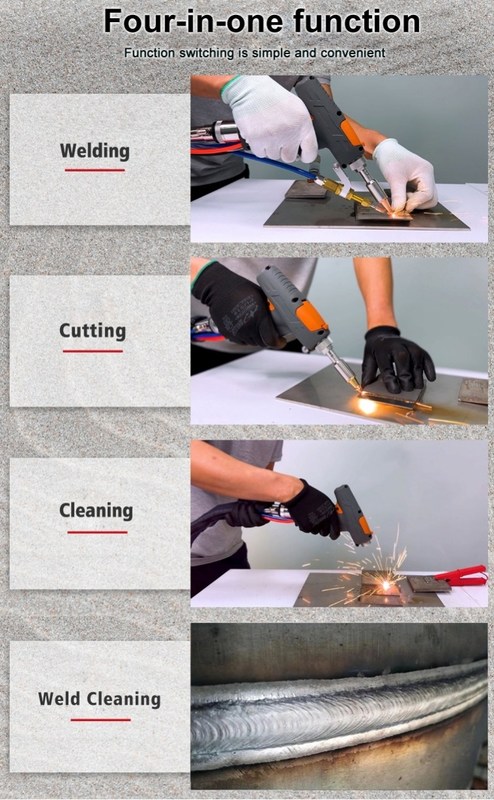 Four-in-one function

Function switching is simple and convenient

Welding

Cutting

Cleaning

Weld Cleaning